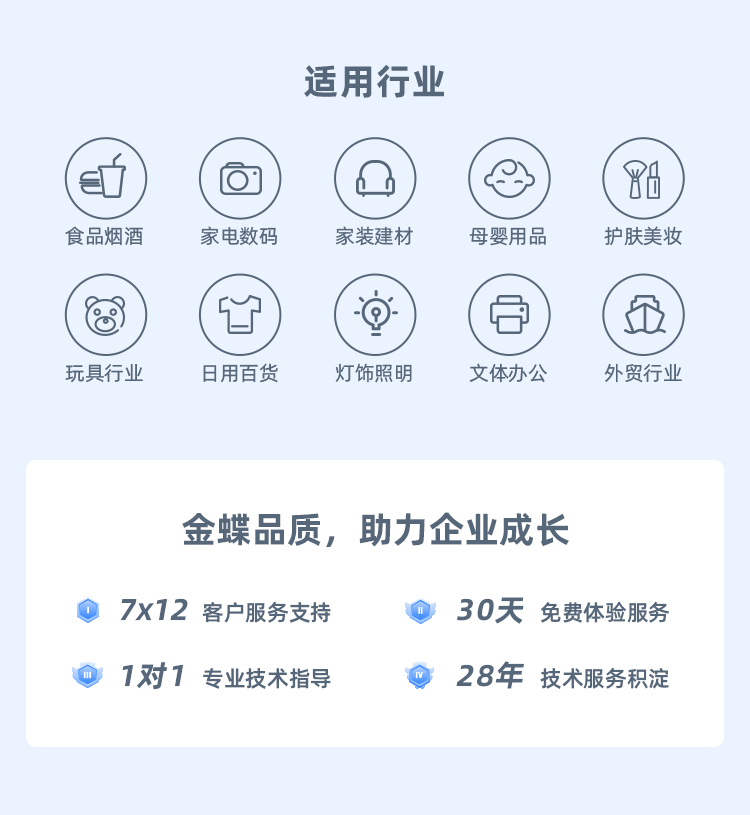 适用行业

食品烟酒 家电数码 家装建材 母婴用品 护肤美妆

玩具行业 日用百货 灯饰照明 文体办公 外贸行业

金蝶品质，助力企业成长

I 7x12 客户服务支持

II 30天 免费体验服务

III 1对1 专业技术指导

IV 28年 技术服务积淀